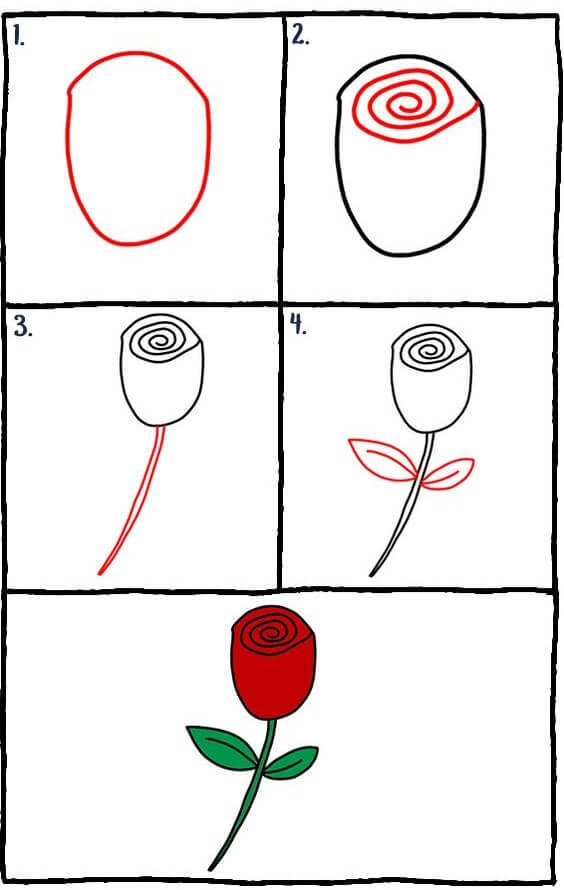 1.

2.

3.

4.