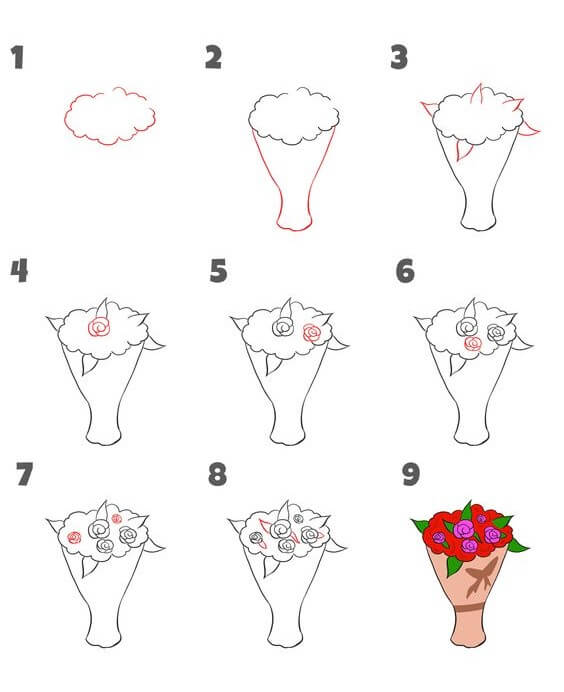 1
2
3
4
5
6
7
8
9