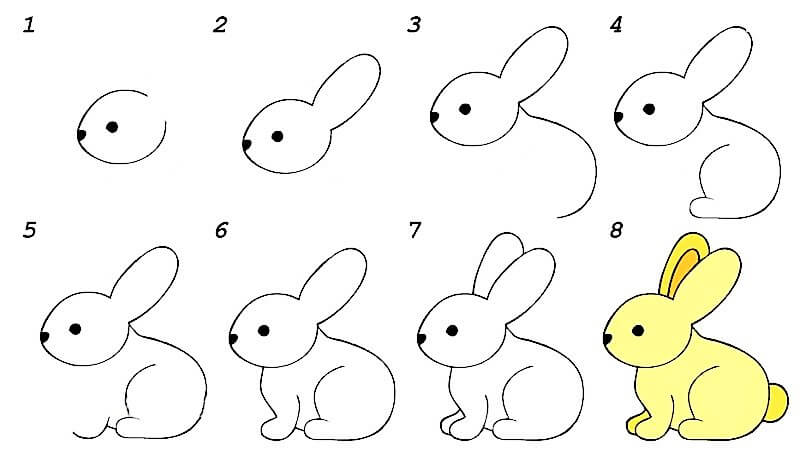 1

2

3

4

5

6

7

8