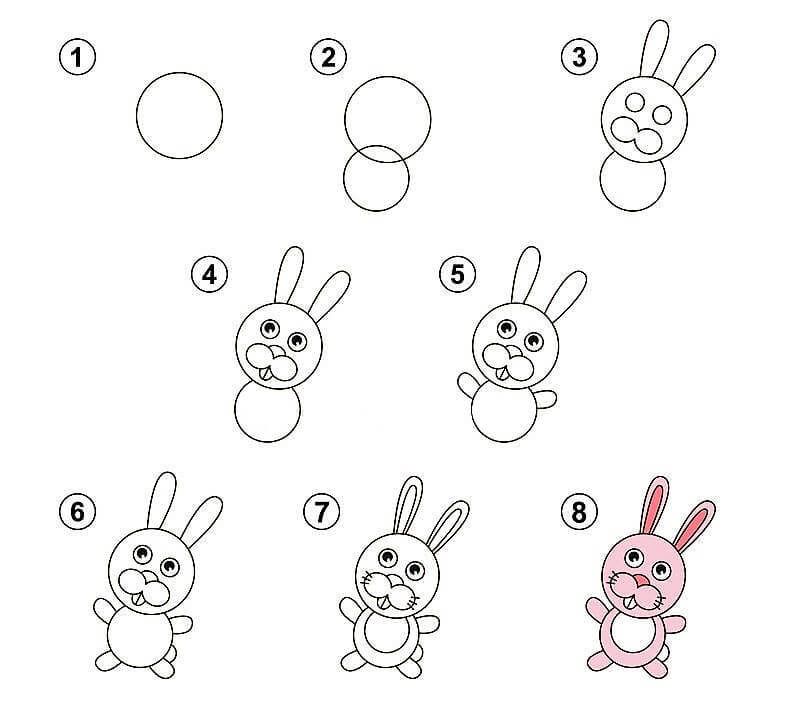 1
2
3
4
5
6
7
8