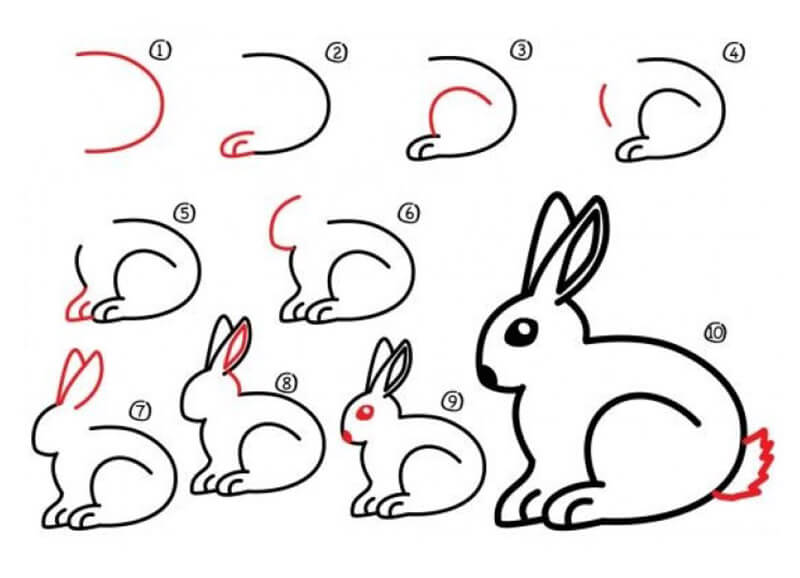 ①
②
③
④
⑤
⑥
⑦
⑧
⑨
⑩