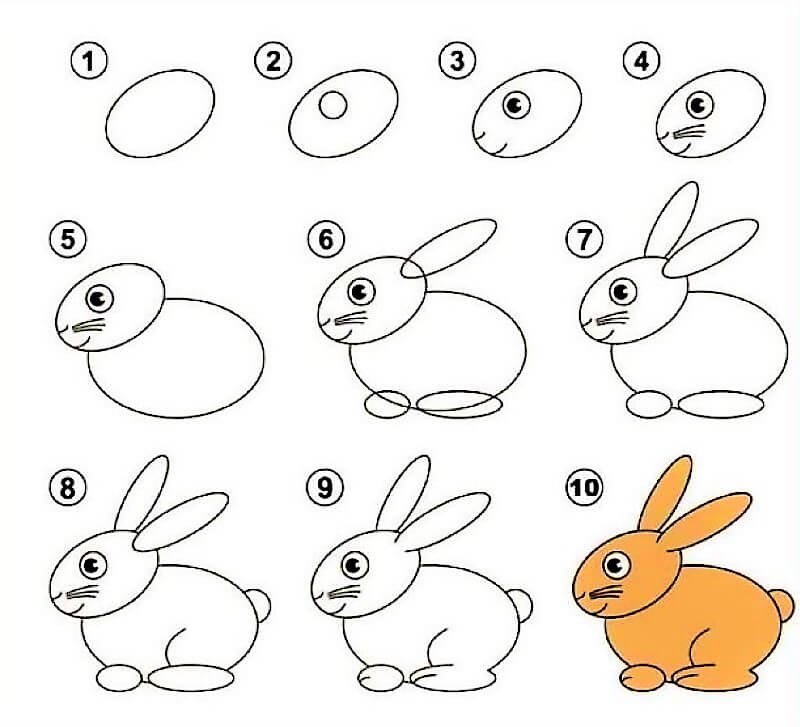 1
2
3
4
5
6
7
8
9
10