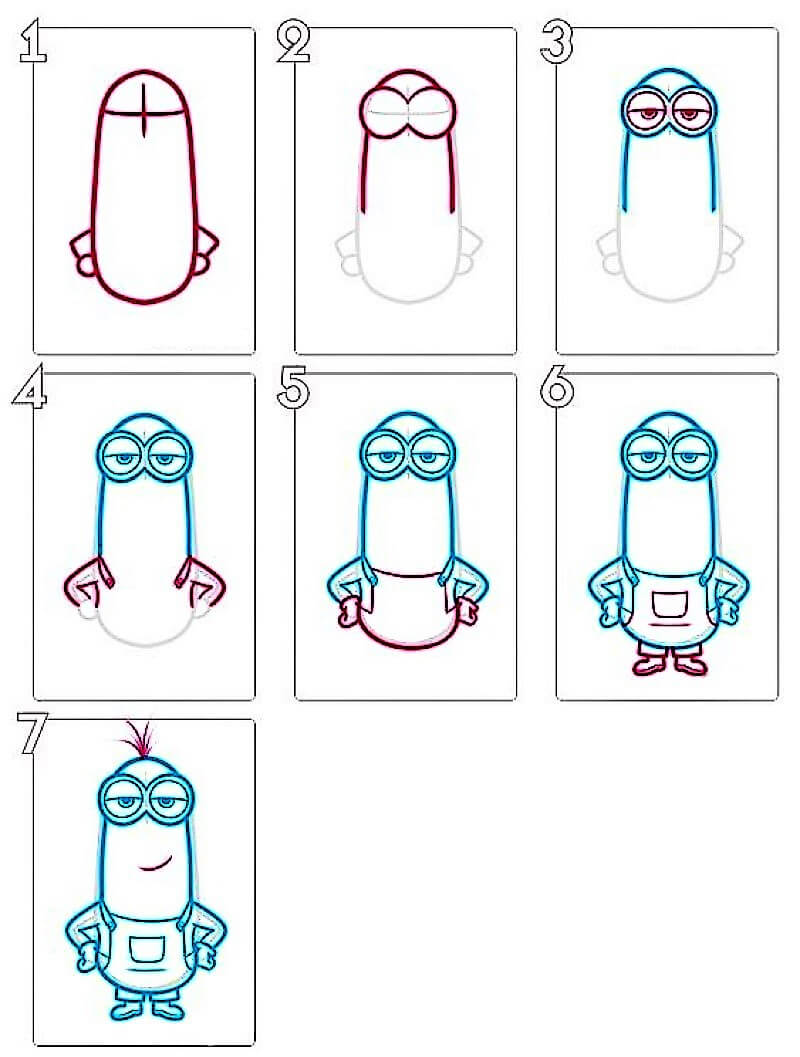 1
2
3
4
5
6
7