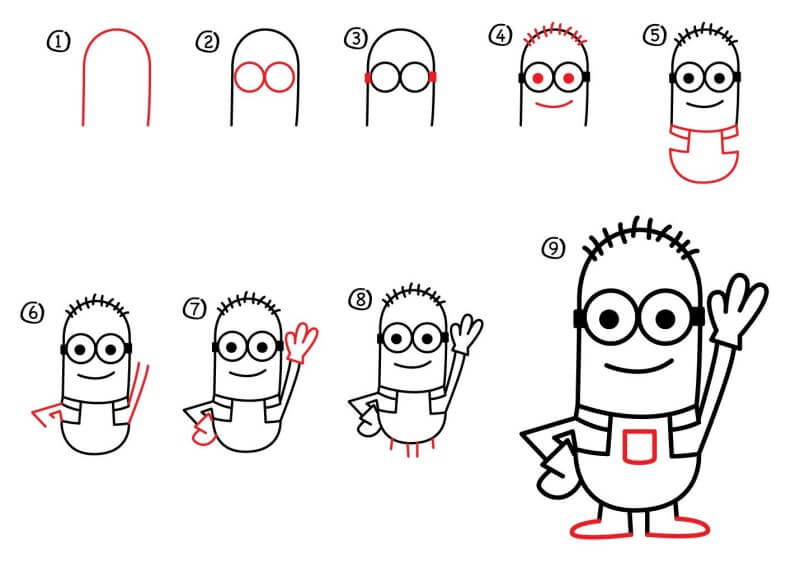 ①
②
③
④
⑤
⑥
⑦
⑧
⑨