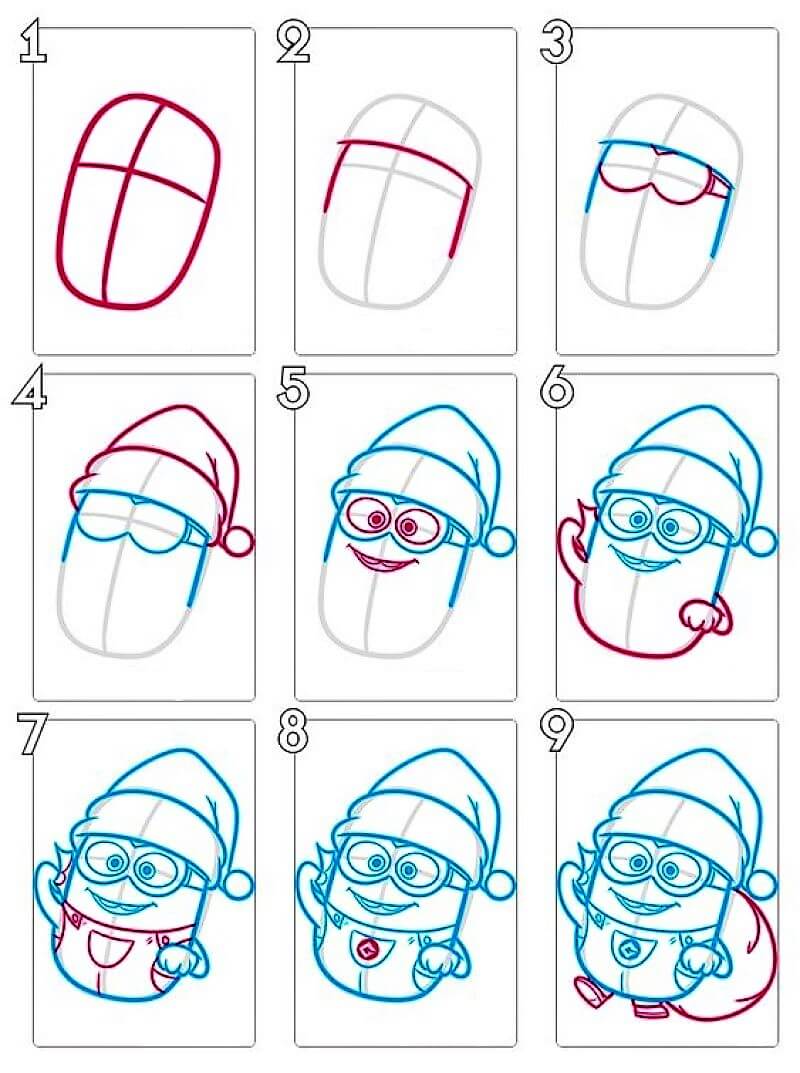 1
2
3
4
5
6
7
8
9