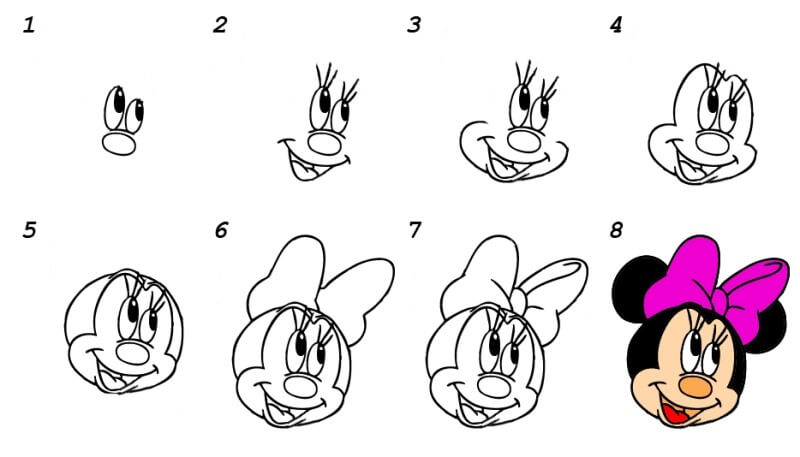 1 2 3 4

5 6 7 8